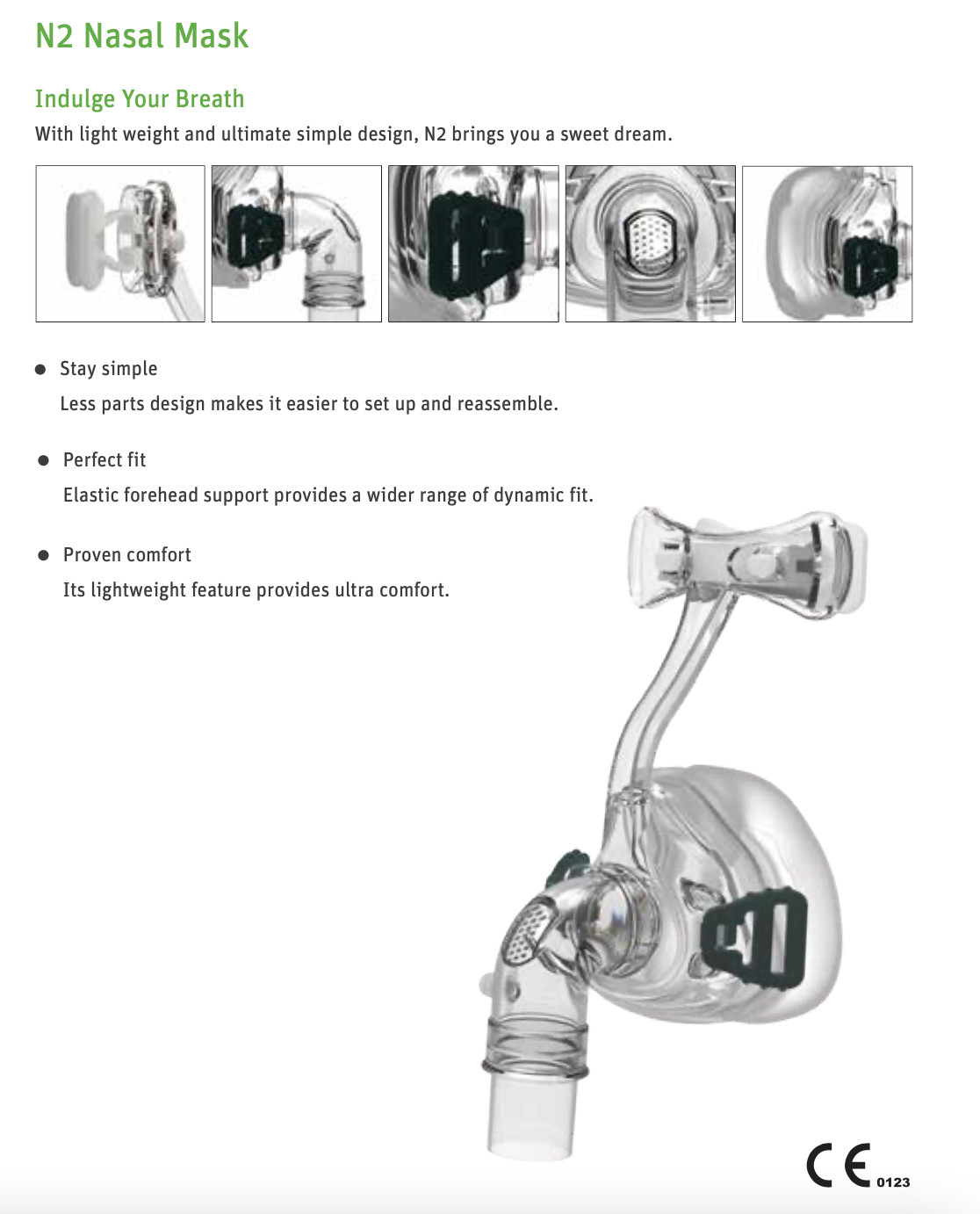 N2 Nasal Mask

Indulge Your Breath

With light weight and ultimate simple design, N2 brings you a sweet dream.

● Stay simple
Less parts design makes it easier to set up and reassemble.

● Perfect fit
Elastic forehead support provides a wider range of dynamic fit.

● Proven comfort
Its lightweight feature provides ultra comfort.

CE 0123